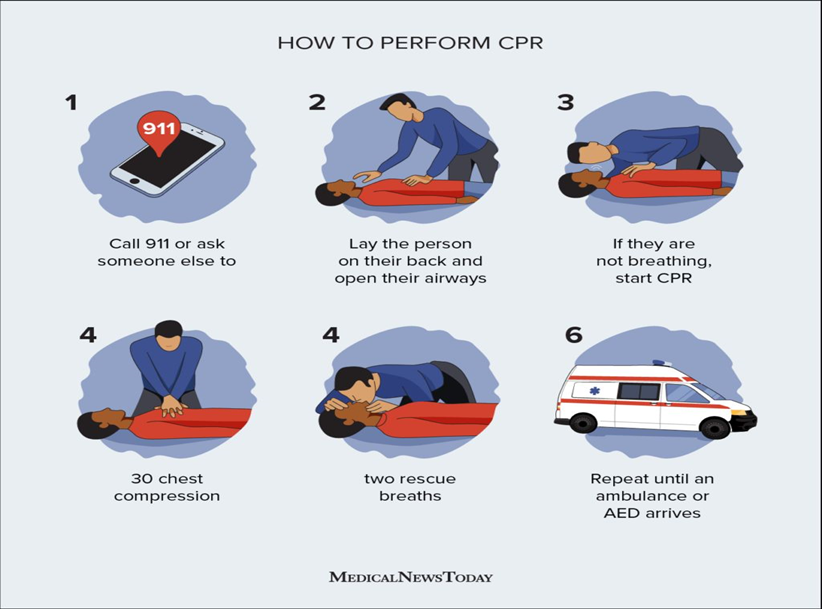 HOW TO PERFORM CPR

1

911

Call 911 or ask someone else to

2

Lay the person on their back and open their airways

3

If they are not breathing, start CPR

4

30 chest compression

4

two rescue breaths

6

Repeat until an ambulance or AED arrives

MEDICALNEWSTODAY