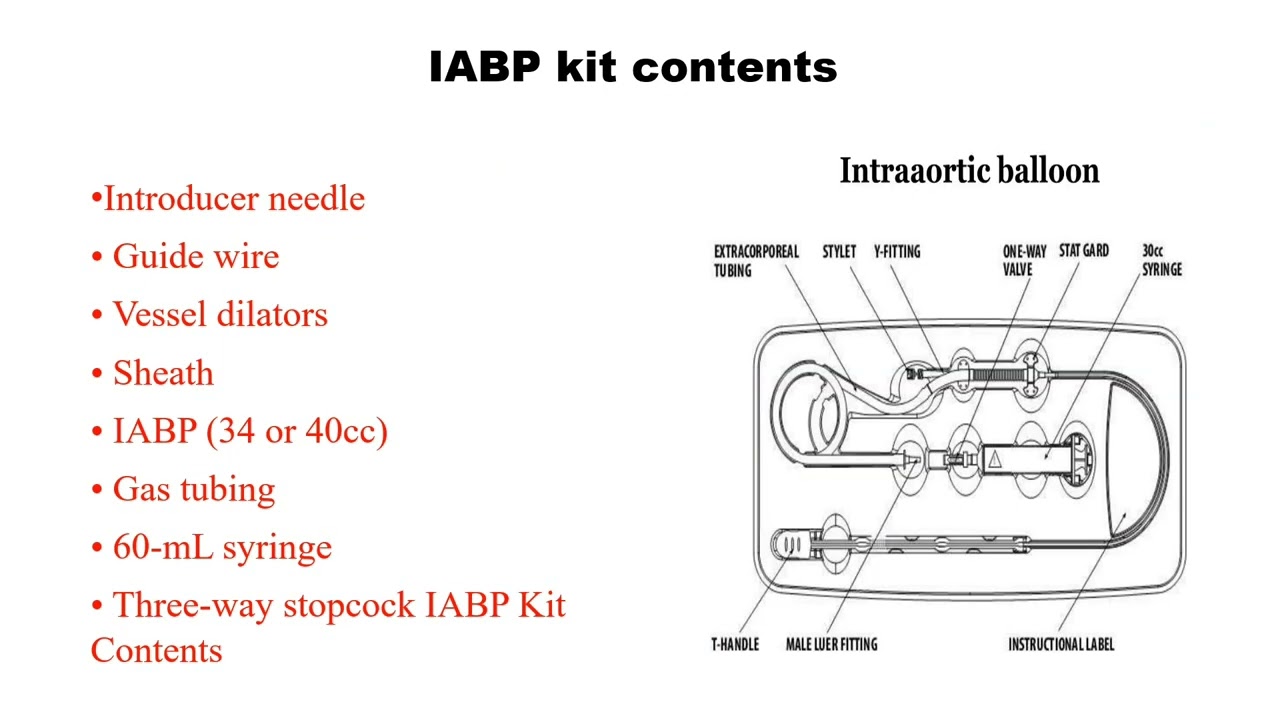 IABP kit contents

•Introducer needle
• Guide wire
• Vessel dilators
• Sheath
• IABP (34 or 40cc)
• Gas tubing
• 60-mL syringe
• Three-way stopcock IABP Kit Contents

Intraaortic balloon

EXTRACORPOREAL TUBING
STYLET
Y-FITTING
ONE-WAY VALVE
STAT GARD
30cc SYRINGE
T-HANDLE
MALE LUER FITTING
INSTRUCTIONAL LABEL